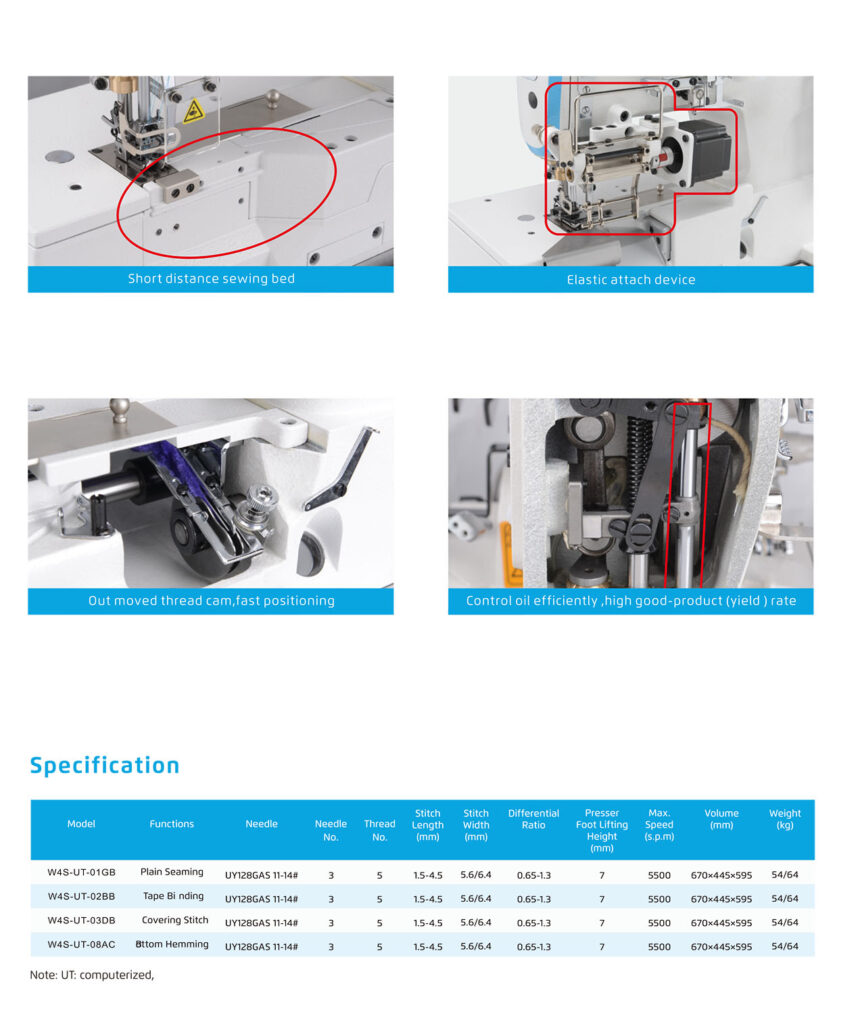 Short distance sewing bed

Elastic attach device

Out moved thread cam,fast positioning

Control oil efficiently ,high good-product (yield ) rate

Specification

| Model | Functions | Needle | Needle No. | Thread No. | Stitch Length (mm) | Stitch Width (mm) | Differential Ratio | Presser Foot Lifting Height (mm) | Max. Speed (s.p.m) | Volume (mm) | Weight (kg) |
|---|---|---|---|---|---|---|---|---|---|---|---|
| W4S-UT-01GB | Plain Seaming | UY128GAS 11-14# | 3 | 5 | 1.5-4.5 | 5.6/6.4 | 0.65-1.3 | 7 | 5500 | 670×445×595 | 54/64 |
| W4S-UT-02BB | Tape Bi nding | UY128GAS 11-14# | 3 | 5 | 1.5-4.5 | 5.6/6.4 | 0.65-1.3 | 7 | 5500 | 670×445×595 | 54/64 |
| W4S-UT-03DB | Covering Stitch | UY128GAS 11-14# | 3 | 5 | 1.5-4.5 | 5.6/6.4 | 0.65-1.3 | 7 | 5500 | 670×445×595 | 54/64 |
| W4S-UT-08AC | Bttom Hemming | UY128GAS 11-14# | 3 | 5 | 1.5-4.5 | 5.6/6.4 | 0.65-1.3 | 7 | 5500 | 670×445×595 | 54/64 |

Note: UT: computerized,