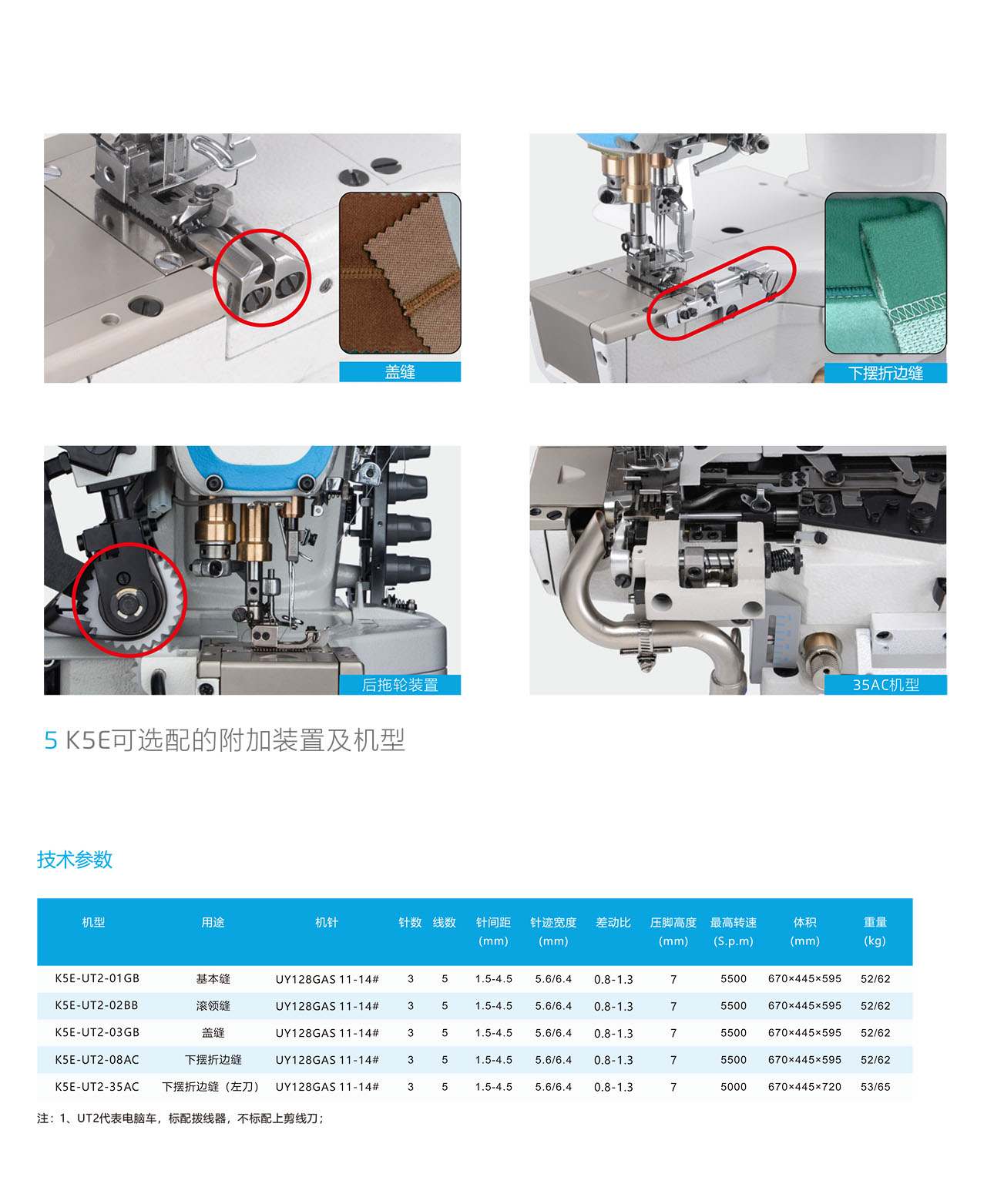 盖缝

下摆折边缝

后拖轮装置

35AC机型

5 K5E可选配的附加装置及机型

技术参数

| 机型 | 用途 | 机针 | 针数 | 线数 | 针间距 (mm) | 针迹宽度 (mm) | 差动比 | 压脚高度 (mm) | 最高转速 (S.p.m) | 体积 (mm) | 重量 (kg) |
|---|---|---|---|---|---|---|---|---|---|---|---|
| K5E-UT2-01GB | 基本缝 | UY128GAS 11-14# | 3 | 5 | 1.5-4.5 | 5.6/6.4 | 0.8-1.3 | 7 | 5500 | 670×445×595 | 52/62 |
| K5E-UT2-02BB | 滚领缝 | UY128GAS 11-14# | 3 | 5 | 1.5-4.5 | 5.6/6.4 | 0.8-1.3 | 7 | 5500 | 670×445×595 | 52/62 |
| K5E-UT2-03GB | 盖缝 | UY128GAS 11-14# | 3 | 5 | 1.5-4.5 | 5.6/6.4 | 0.8-1.3 | 7 | 5500 | 670×445×595 | 52/62 |
| K5E-UT2-08AC | 下摆折边缝 | UY128GAS 11-14# | 3 | 5 | 1.5-4.5 | 5.6/6.4 | 0.8-1.3 | 7 | 5500 | 670×445×595 | 52/62 |
| K5E-UT2-35AC | 下摆折边缝（左刀） | UY128GAS 11-14# | 3 | 5 | 1.5-4.5 | 5.6/6.4 | 0.8-1.3 | 7 | 5000 | 670×445×720 | 53/65 |

注：1、UT2代表电脑车，标配拨线器，不标配上剪线刀；